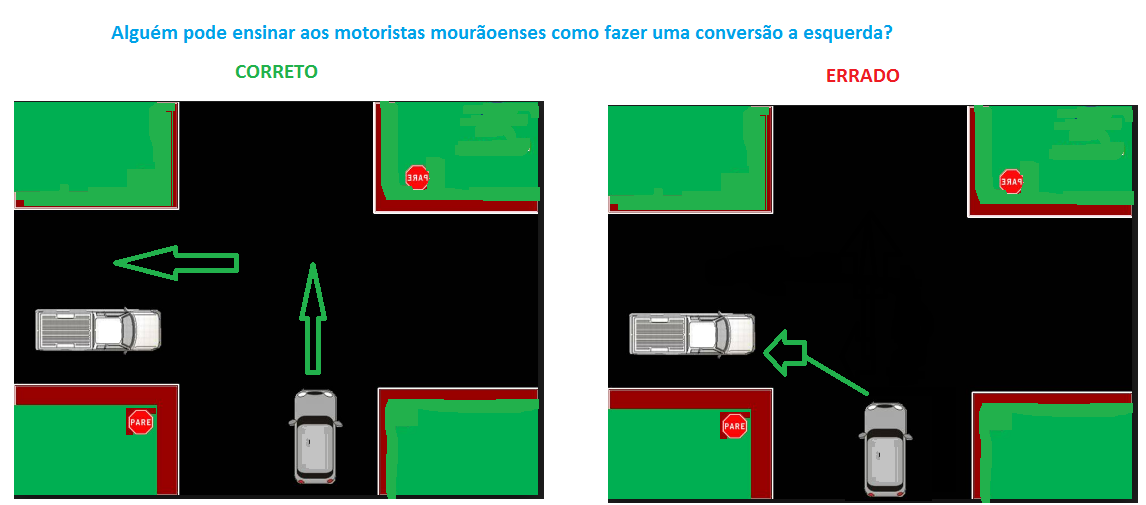 Alguém pode ensinar aos motoristas mourãoenses como fazer uma conversão a esquerda?

CORRETO

PARE

PARE

ERRADO

PARE

PARE